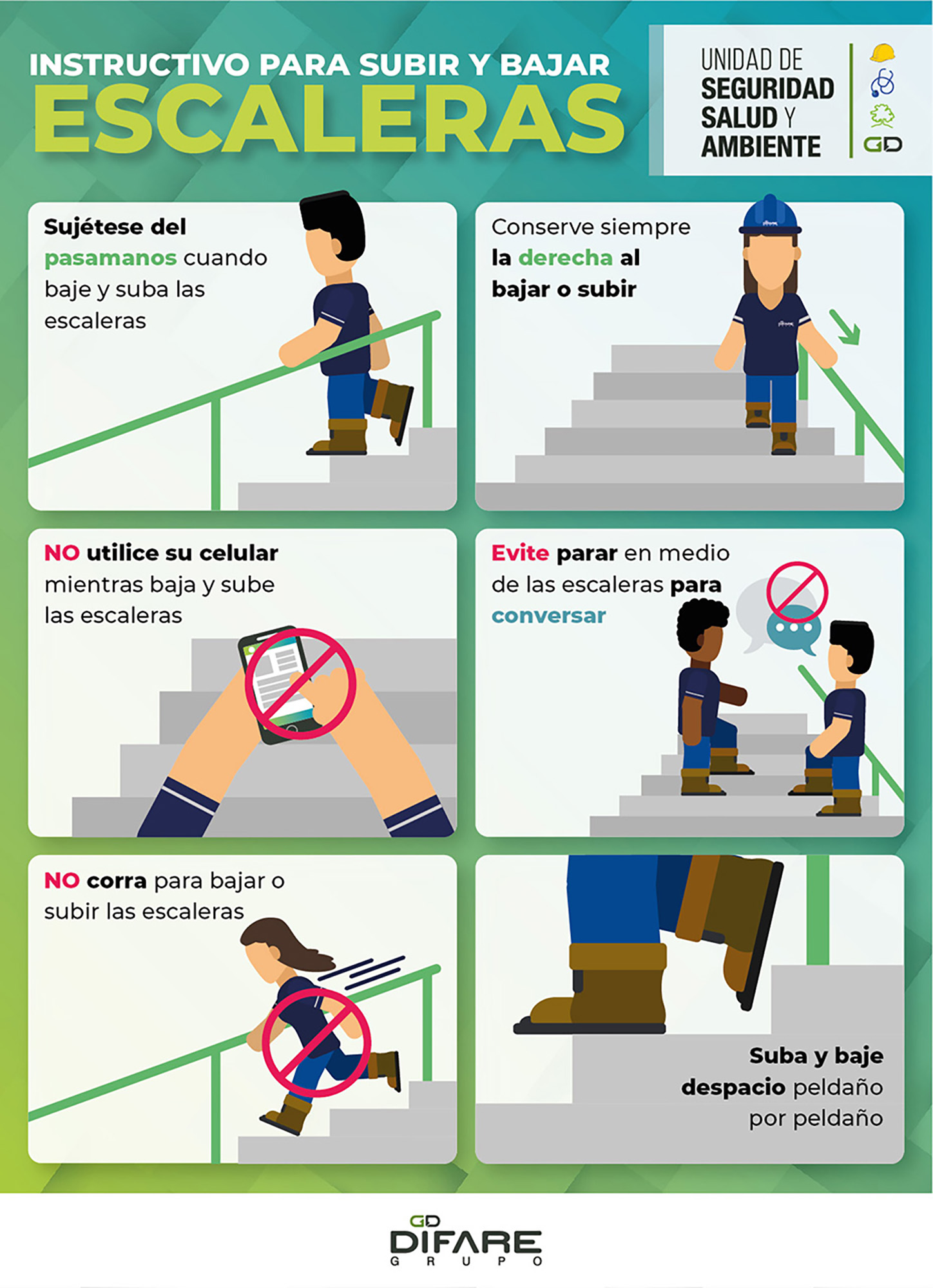 INSTRUCTIVO PARA SUBIR Y BAJAR
ESCALERAS

UNIDAD DE SEGURIDAD SALUD Y AMBIENTE

GD

Sujétese del pasamanos cuando baje y suba las escaleras

Conserve siempre la derecha al bajar o subir

NO utilice su celular mientras baja y sube las escaleras

Evite parar en medio de las escaleras para conversar

NO corra para bajar o subir las escaleras

Suba y baje despacio peldaño por peldaño

GD
DIFARE
GRUPO